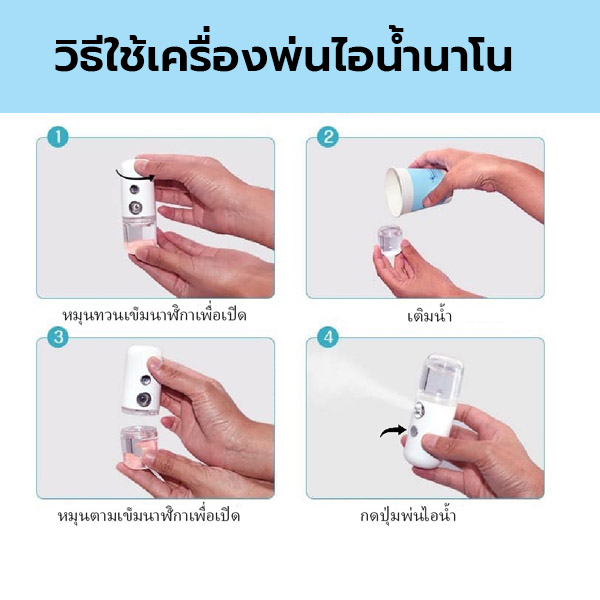 วิธีใช้เครื่องพ่นไอน้ำนาโน

1

หมุนทวนเข็มนาฬิกาเพื่อเปิด

2

เติมน้ำ

3

หมุนตามเข็มนาฬิกาเพื่อเปิด

4

กดปุ่มพ่นไอน้ำ